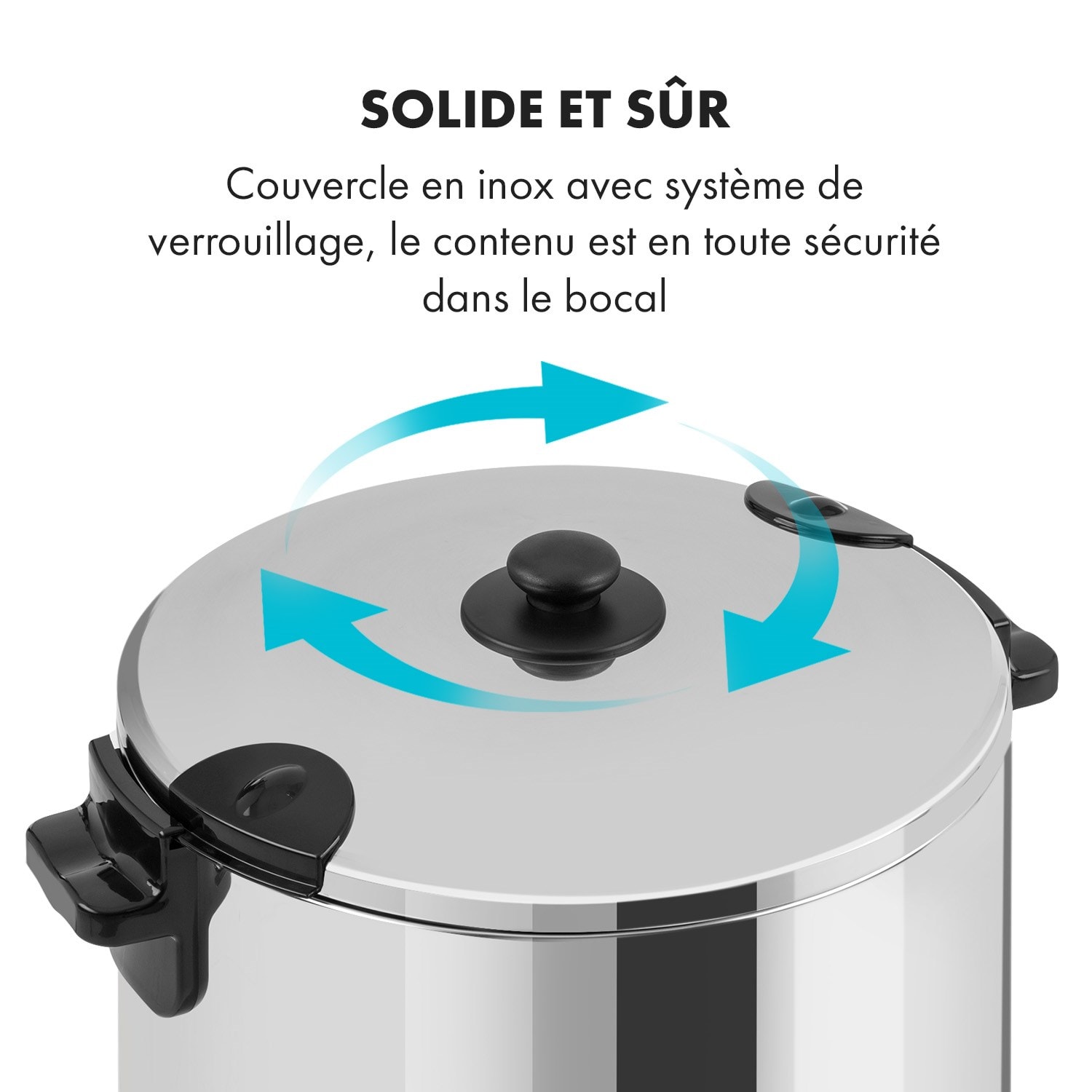 SOLIDE ET SÛR

Couvercle en inox avec système de verrouillage, le contenu est en toute sécurité dans le bocal