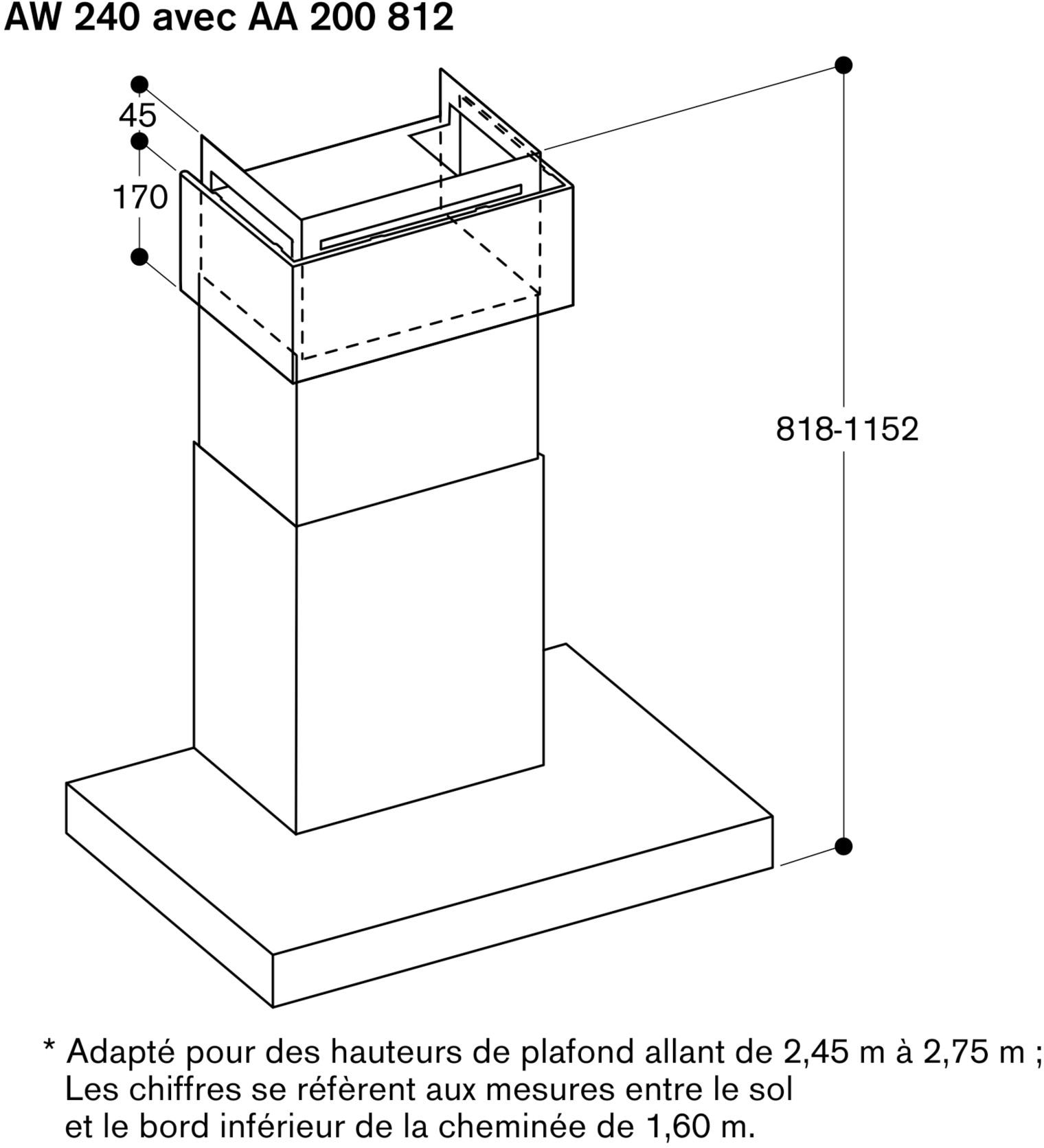 AW 240 avec AA 200 812

45

170

818-1152

* Adapté pour des hauteurs de plafond allant de 2,45 m à 2,75 m ; Les chiffres se réfèrent aux mesures entre le sol et le bord inférieur de la cheminée de 1,60 m.