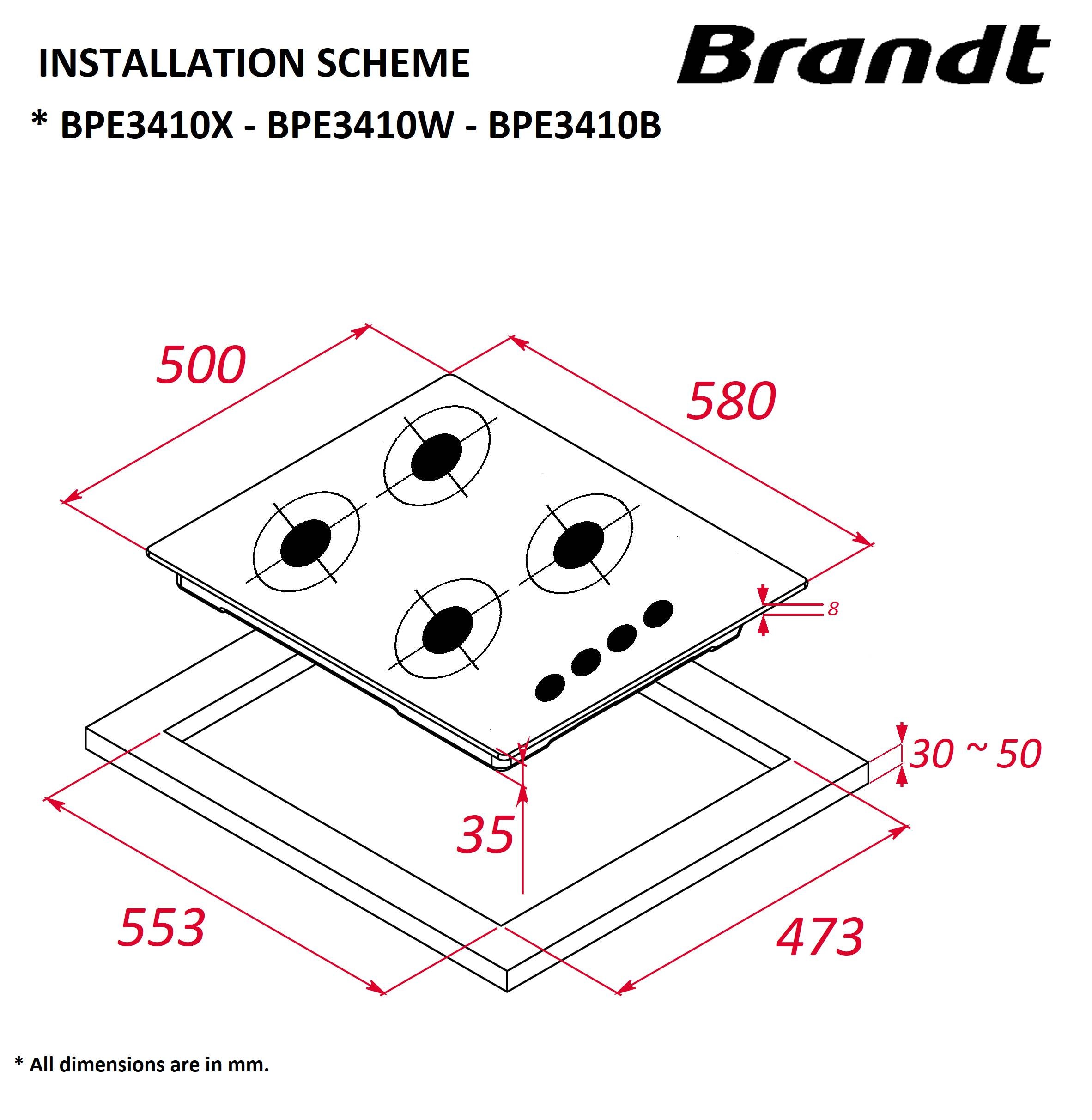 INSTALLATION SCHEME

Brandt

* BPE3410X - BPE3410W - BPE3410B

500

580

8

30 ~ 50

35

553

473

* All dimensions are in mm.