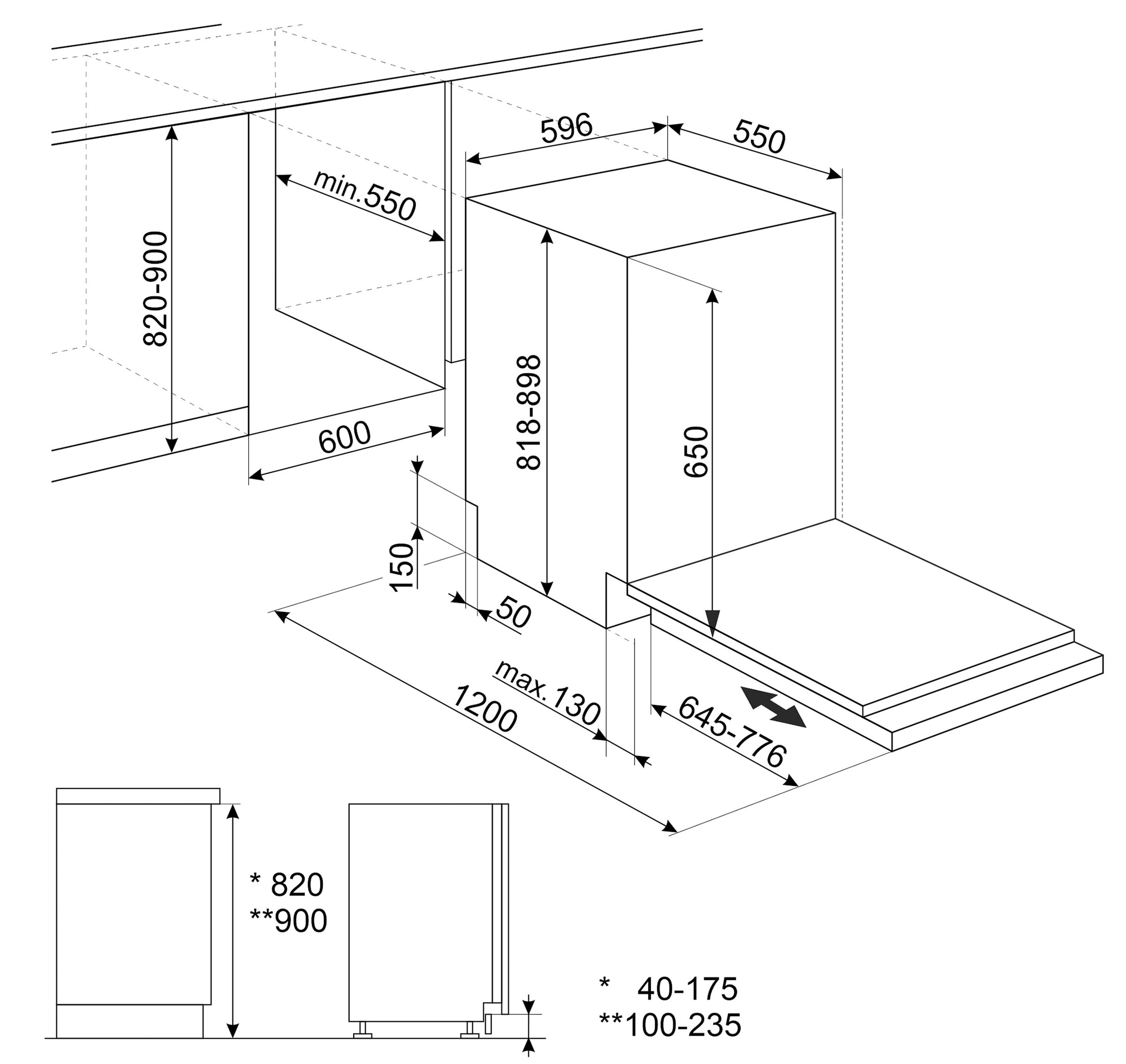 596
550
min.550
820-900
818-898
650
600
150
50
max.130
1200
645-776
* 820
**900
* 40-175
**100-235